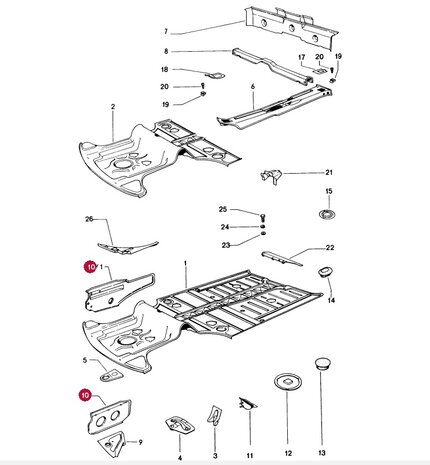 7
8
17
20
19
18
20
19
6
2
21
15
25
24
23
26
22
10
1
1
14
5
10
9
4
3
11
12
13